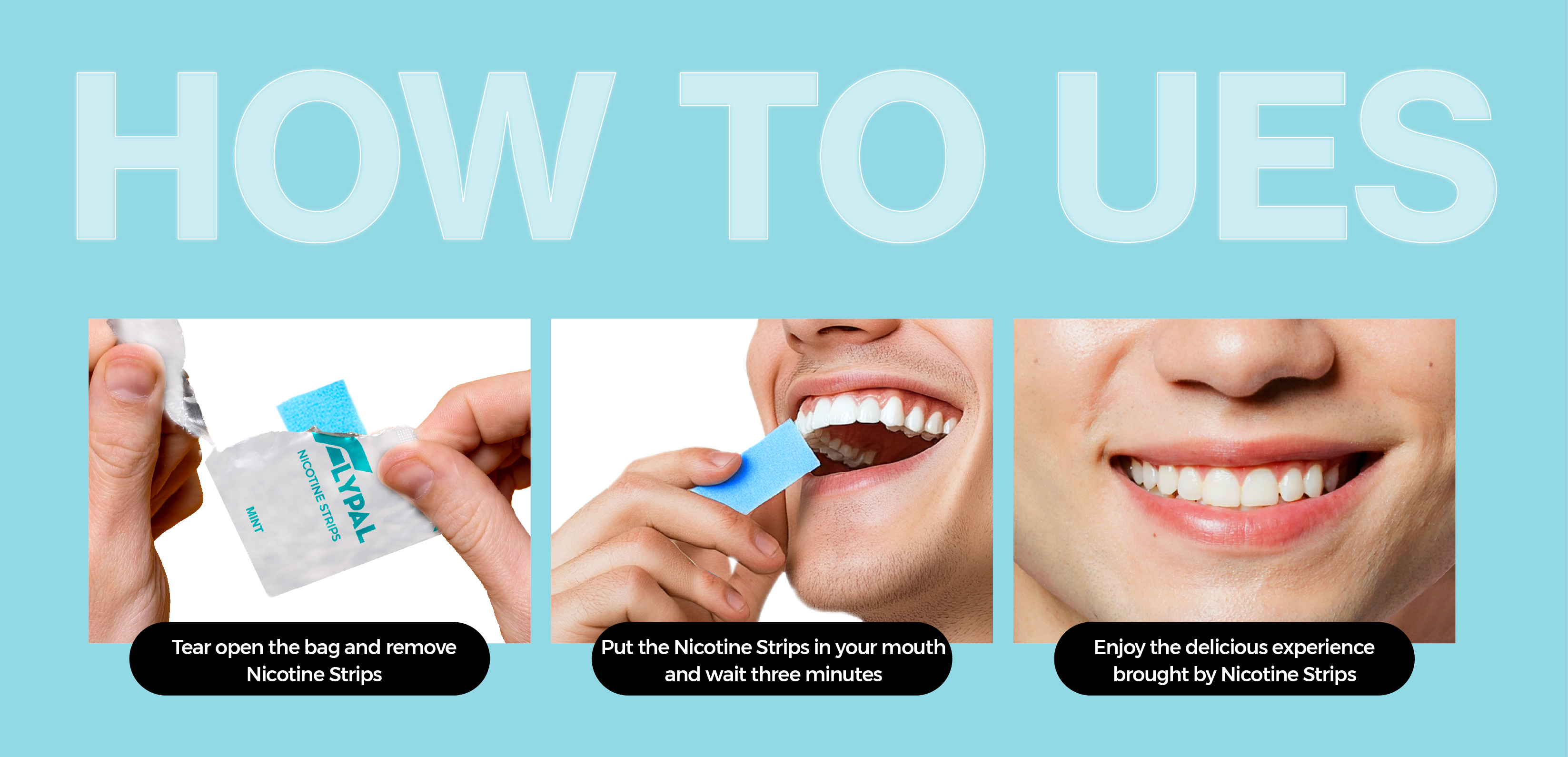 HOW TO UES

ALYPAL
NICOTINE STRIPS
MINT

Tear open the bag and remove Nicotine Strips

Put the Nicotine Strips in your mouth and wait three minutes

Enjoy the delicious experience brought by Nicotine Strips